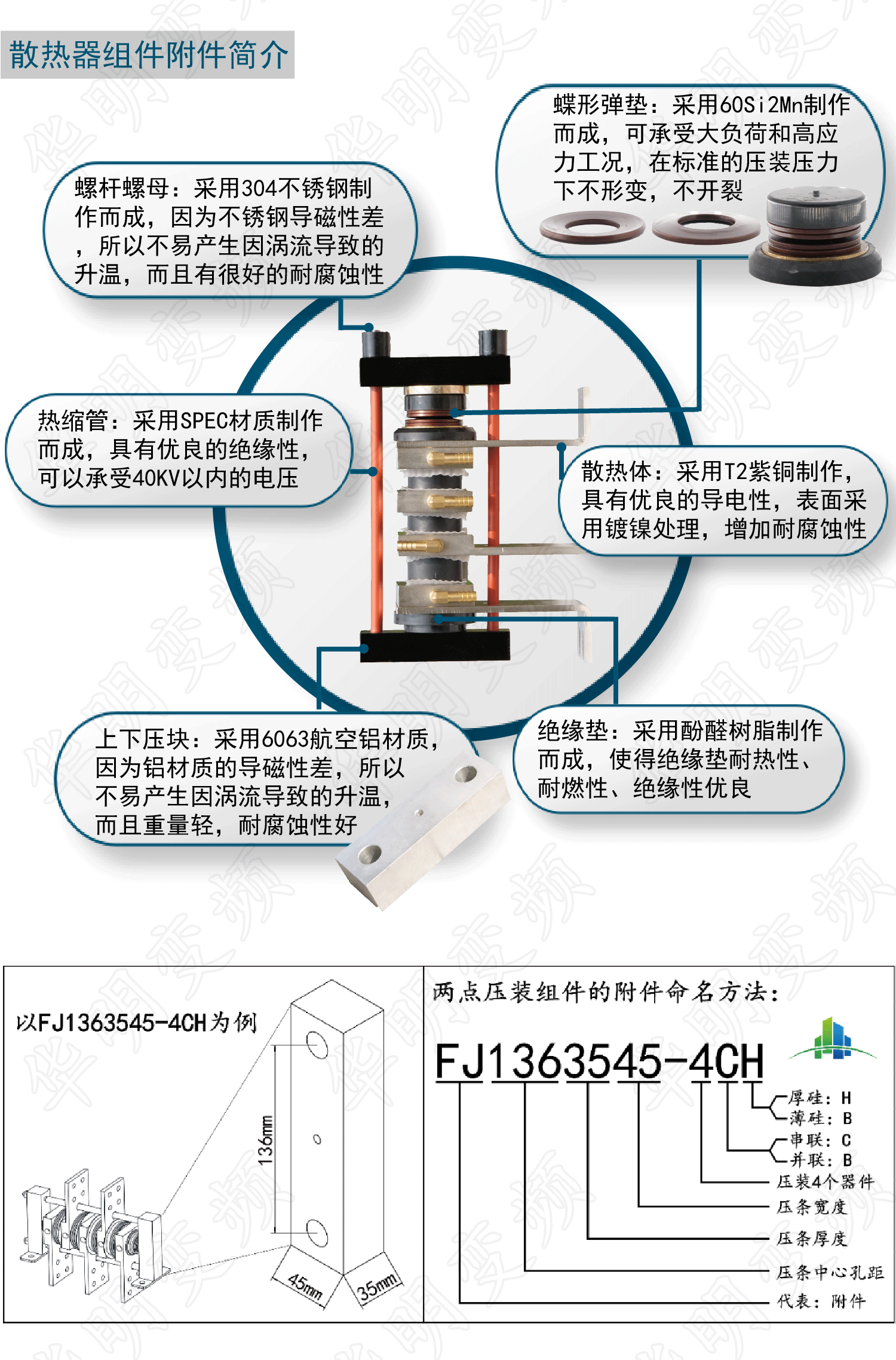 散热器组件附件简介

蝶形弹垫：采用60Si2Mn制作而成，可承受大负荷和高应力工况，在标准的压装压力下不形变，不开裂

螺杆螺母：采用304不锈钢制作而成，因为不锈钢导磁性差，所以不易产生因涡流导致的升温，而且有很好的耐腐蚀性

热缩管：采用SPEC材质制作而成，具有优良的绝缘性，可以承受40KV以内的电压

散热体：采用T2紫铜制作，具有优良的导电性，表面采用镀镍处理，增加耐腐蚀性

上下压块：采用6063航空铝材质，因为铝材质的导磁性差，所以不易产生因涡流导致的升温，而且重量轻，耐腐蚀性好

绝缘垫：采用酚醛树脂制作而成，使得绝缘垫耐热性、耐燃性、绝缘性优良

以FJ1363545-4CH为例

136mm

45mm

35mm

两点压装组件的附件命名方法：

FJ1363545-4CH

厚硅：H
薄硅：B
串联：C
并联：B
压装4个器件
压条宽度
压条厚度
压条中心孔距
代表：附件